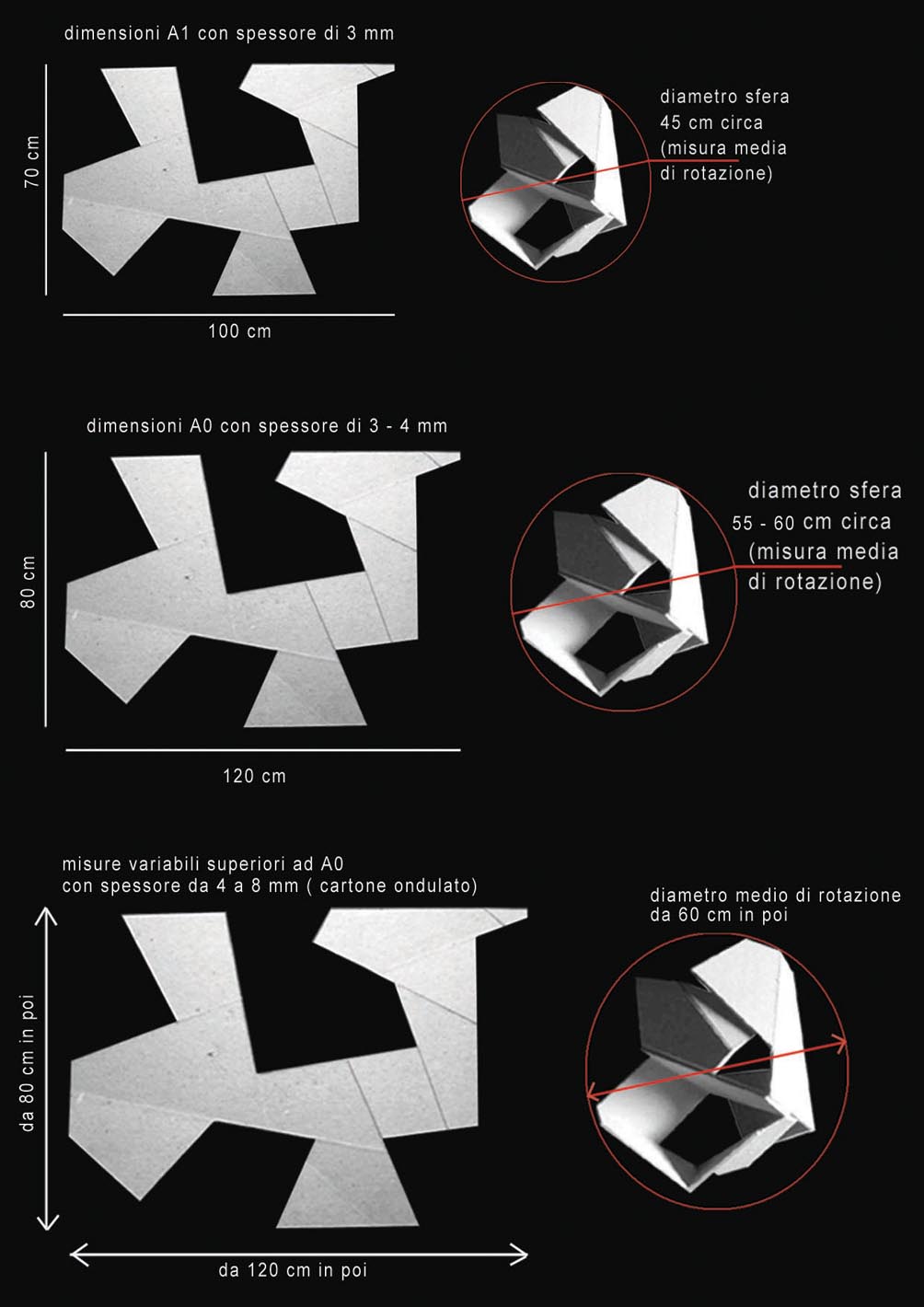 dimensioni A1 con spessore di 3 mm

70 cm

100 cm

diametro sfera
45 cm circa
(misura media
di rotazione)

dimensioni A0 con spessore di 3 - 4 mm

80 cm

120 cm

diametro sfera
55 - 60 cm circa
(misura media
di rotazione)

misure variabili superiori ad A0
con spessore da 4 a 8 mm ( cartone ondulato)

da 80 cm in poi

da 120 cm in poi

diametro medio di rotazione
da 60 cm in poi