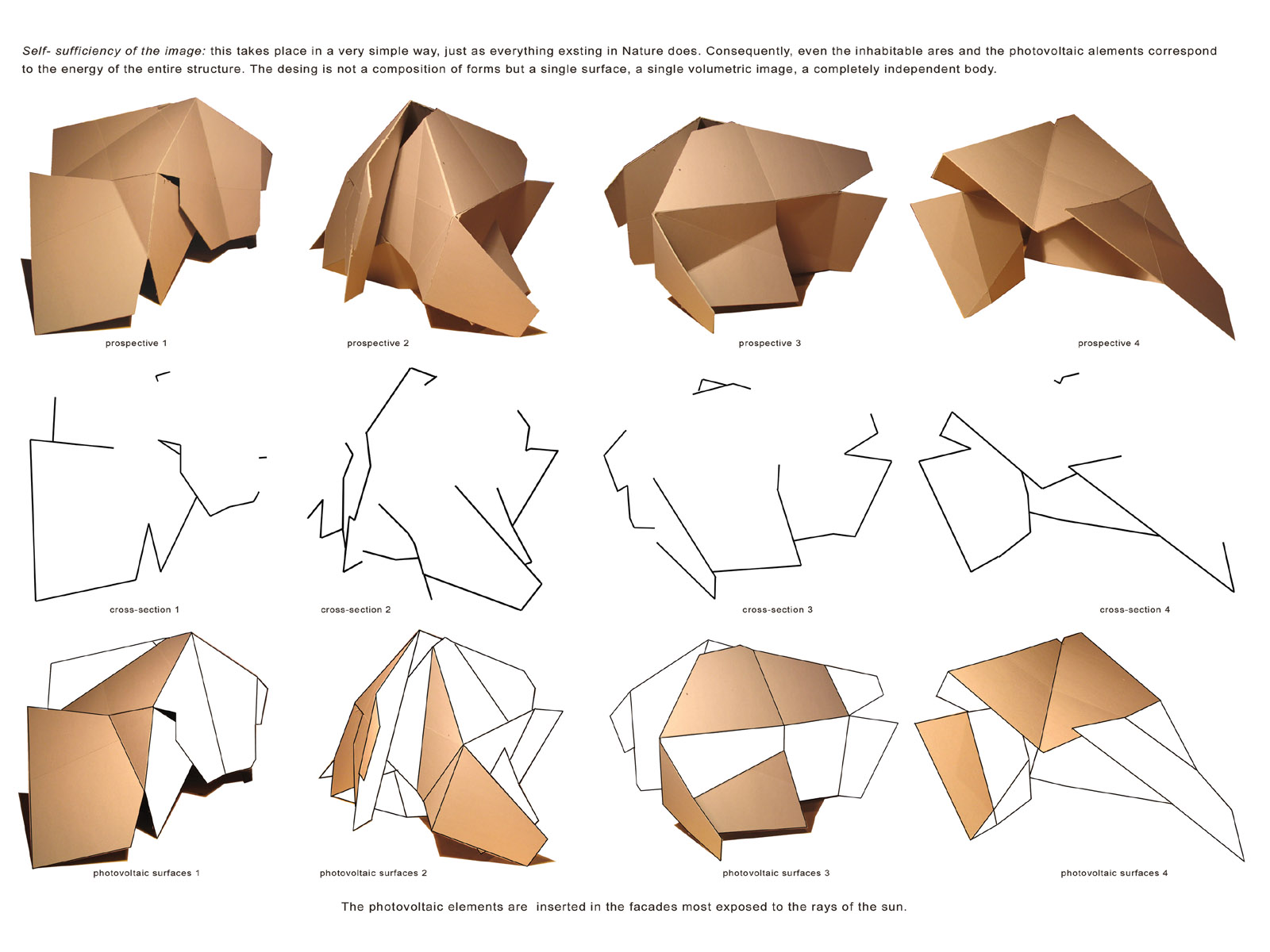 Self- sufficiency of the image: this takes place in a very simple way, just as everything exsting in Nature does. Consequently, even the inhabitable ares and the photovoltaic alements correspond to the energy of the entire structure. The desing is not a composition of forms but a single surface, a single volumetric image, a completely independent body.

prospective 1

prospective 2

prospective 3

prospective 4

cross-section 1

cross-section 2

cross-section 3

cross-section 4

photovoltaic surfaces 1

photovoltaic surfaces 2

photovoltaic surfaces 3

photovoltaic surfaces 4

The photovoltaic elements are inserted in the facades most exposed to the rays of the sun.