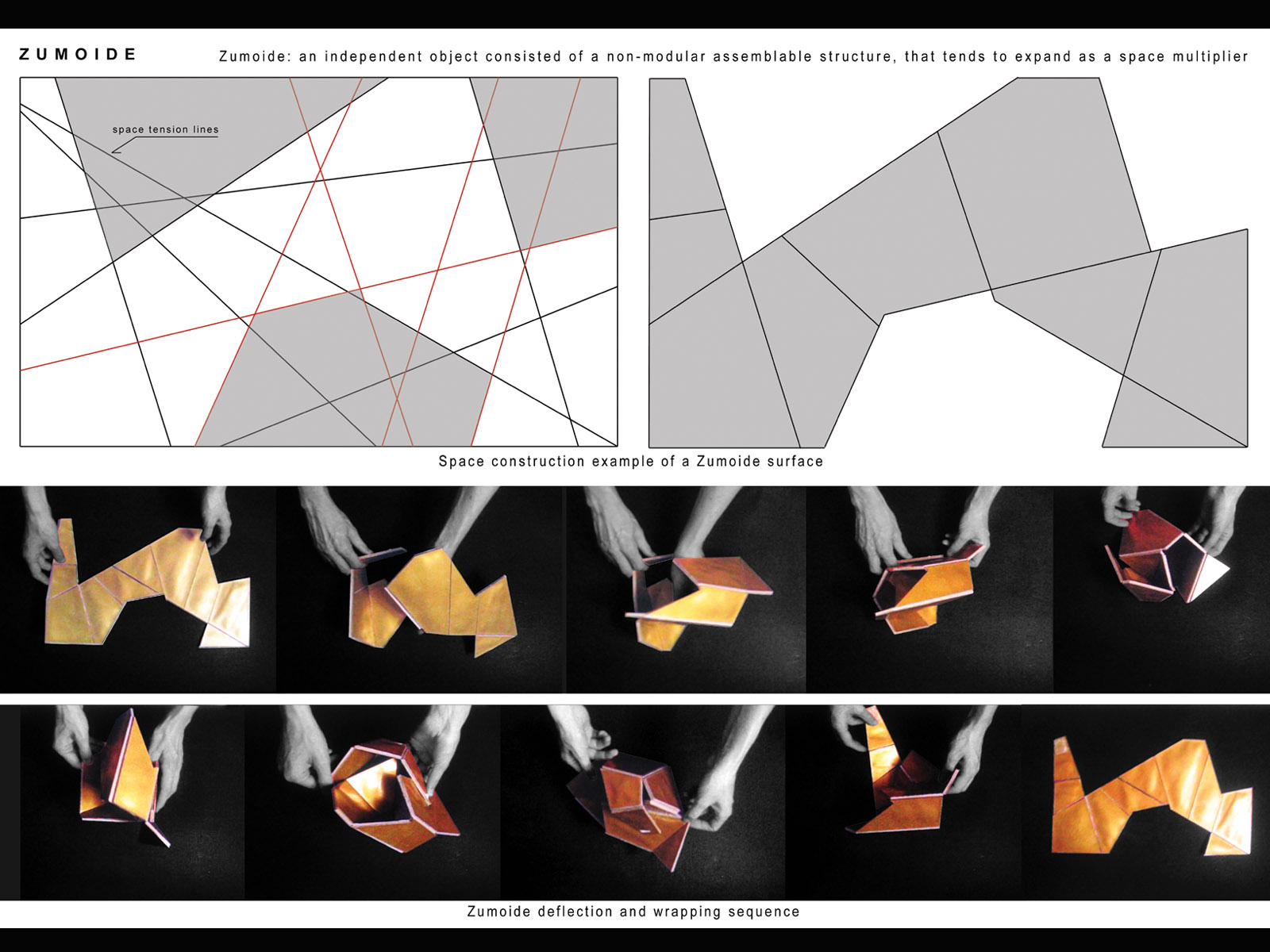 ZUMOIDE

Zumoide: an independent object consisted of a non-modular assemblable structure, that tends to expand as a space multiplier

space tension lines

Space construction example of a Zumoide surface

Zumoide deflection and wrapping sequence