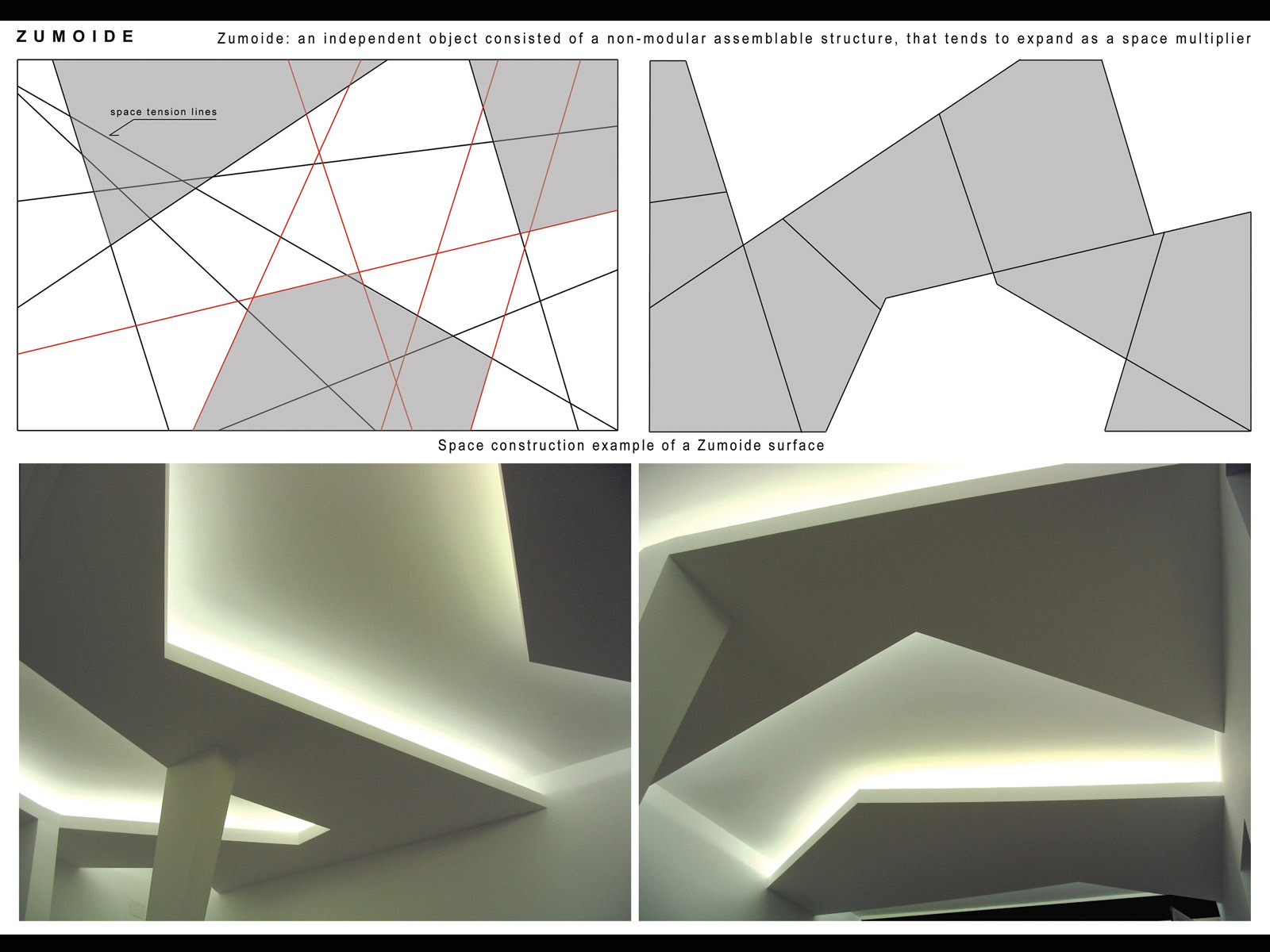 ZUMOIDE

Zumoide: an independent object consisted of a non-modular assemblable structure, that tends to expand as a space multiplier

space tension lines

Space construction example of a Zumoide surface