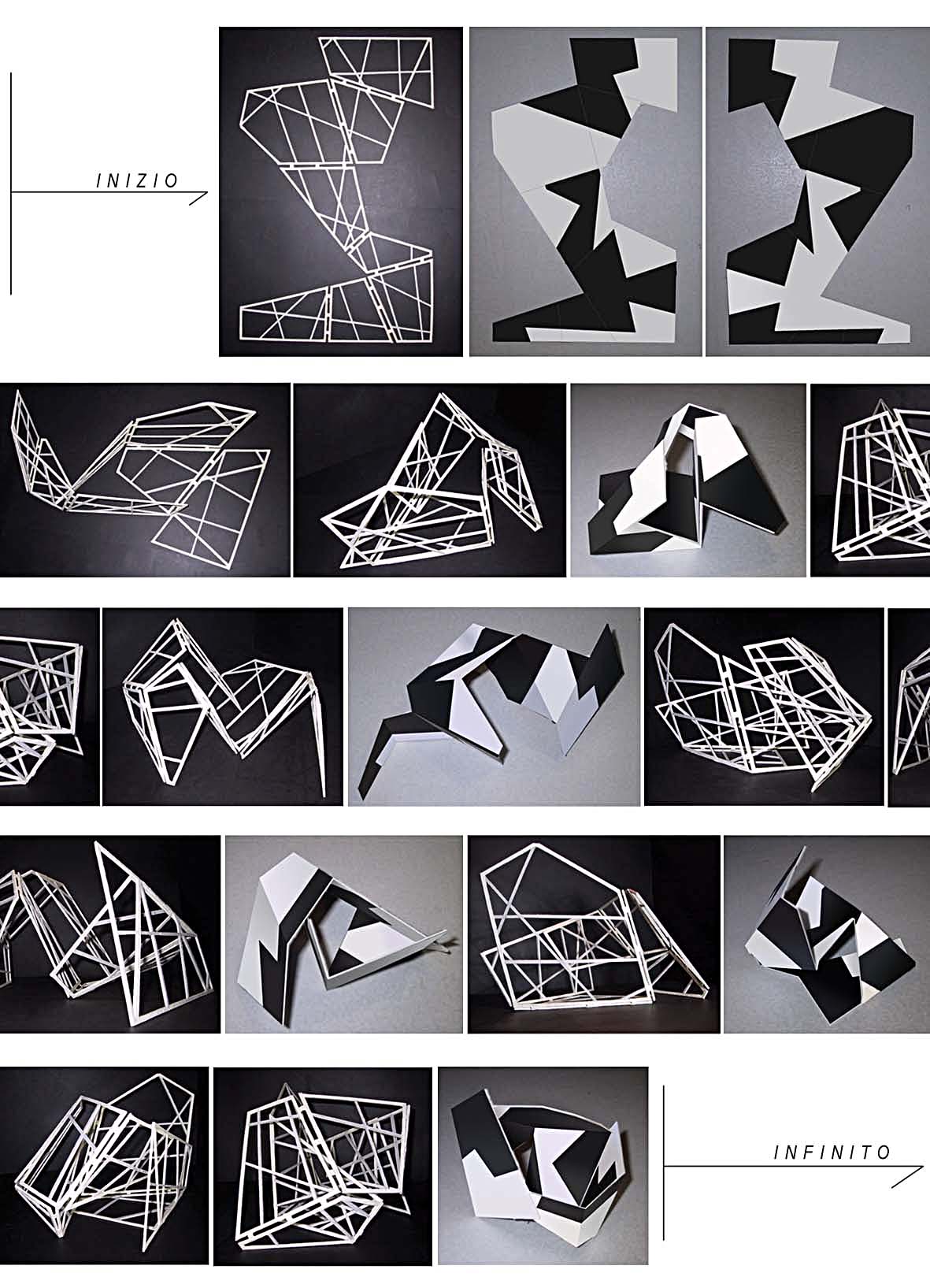 INIZIO

INFINITO